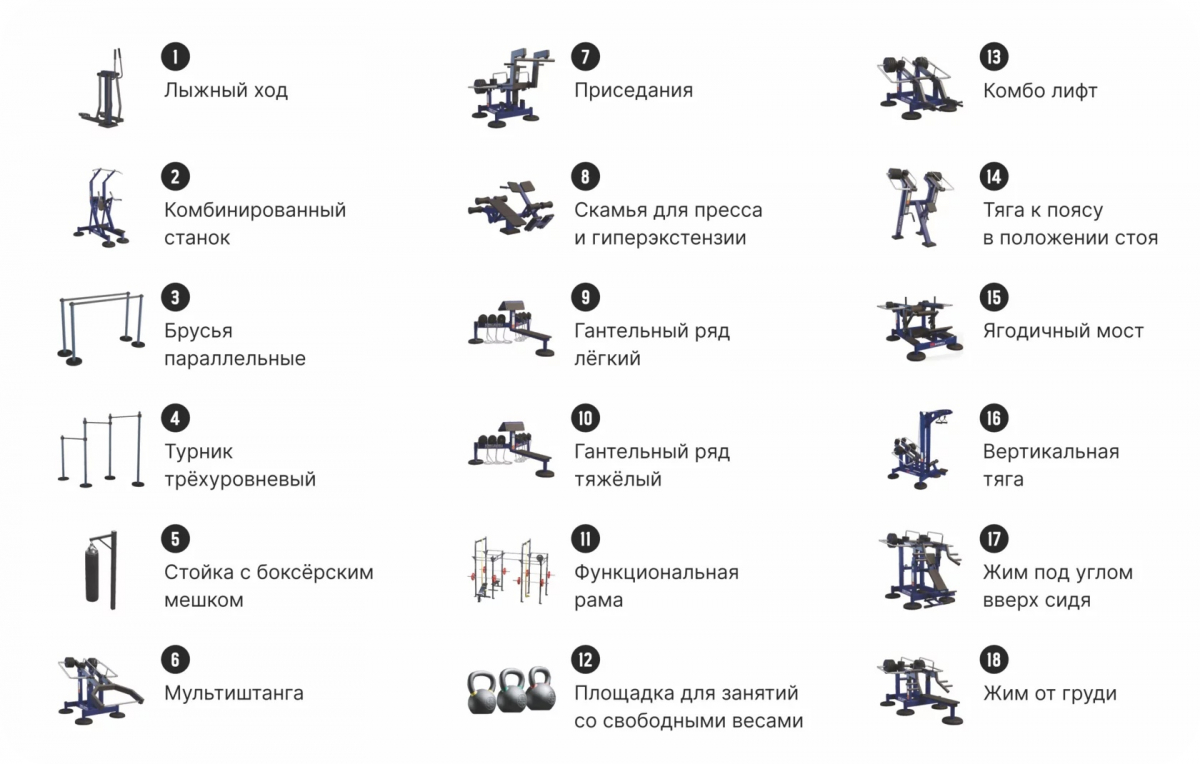 1
Лыжный ход

2
Комбинированный станок

3
Брусья параллельные

4
Турник трёхуровневый

5
Стойка с боксёрским мешком

6
Мультиштанга

7
Приседания

8
Скамья для пресса и гиперэкстензии

9
Гантельный ряд лёгкий

10
Гантельный ряд тяжёлый

11
Функциональная рама

12
Площадка для занятий со свободными весами

13
Комбо лифт

14
Тяга к поясу в положении стоя

15
Ягодичный мост

16
Вертикальная тяга

17
Жим под углом вверх сидя

18
Жим от груди