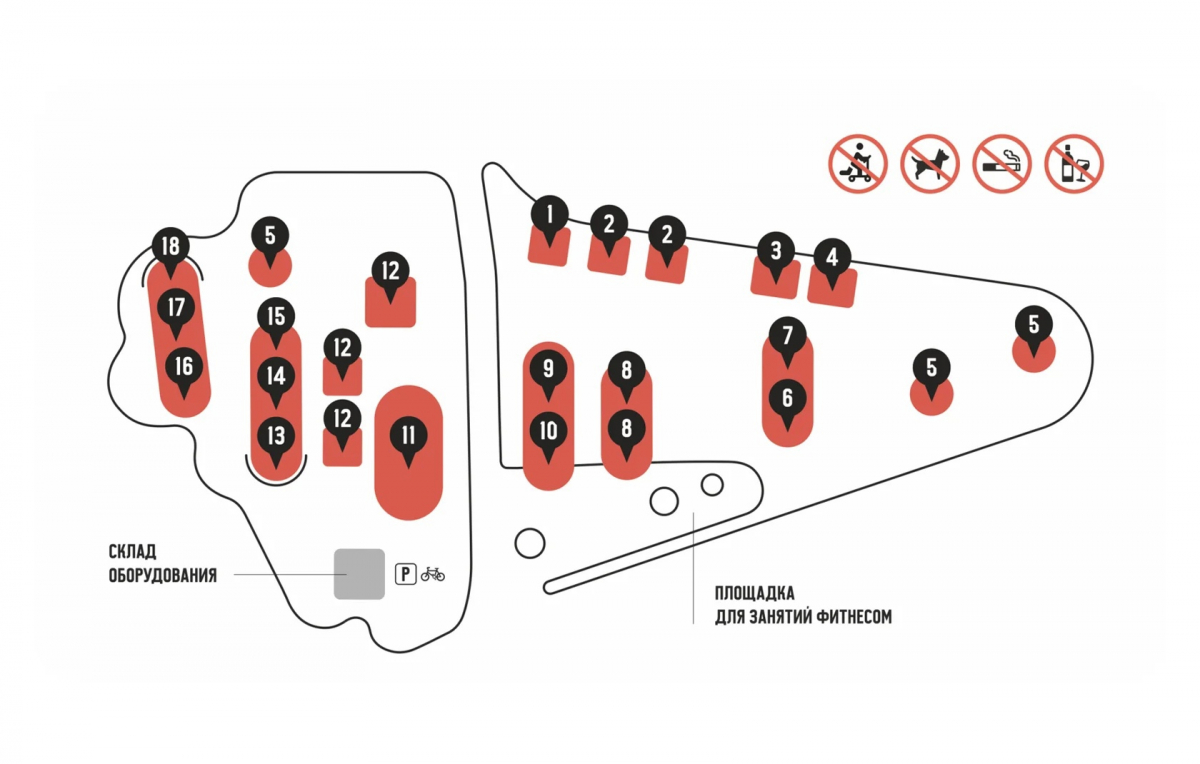 18
17
16
5
15
14
13
12
12
12
11
1
2
2
3
4
9
10
8
8
7
6
5
5

СКЛАД
ОБОРУДОВАНИЯ

P

ПЛОЩАДКА
ДЛЯ ЗАНЯТИЙ ФИТНЕСОМ